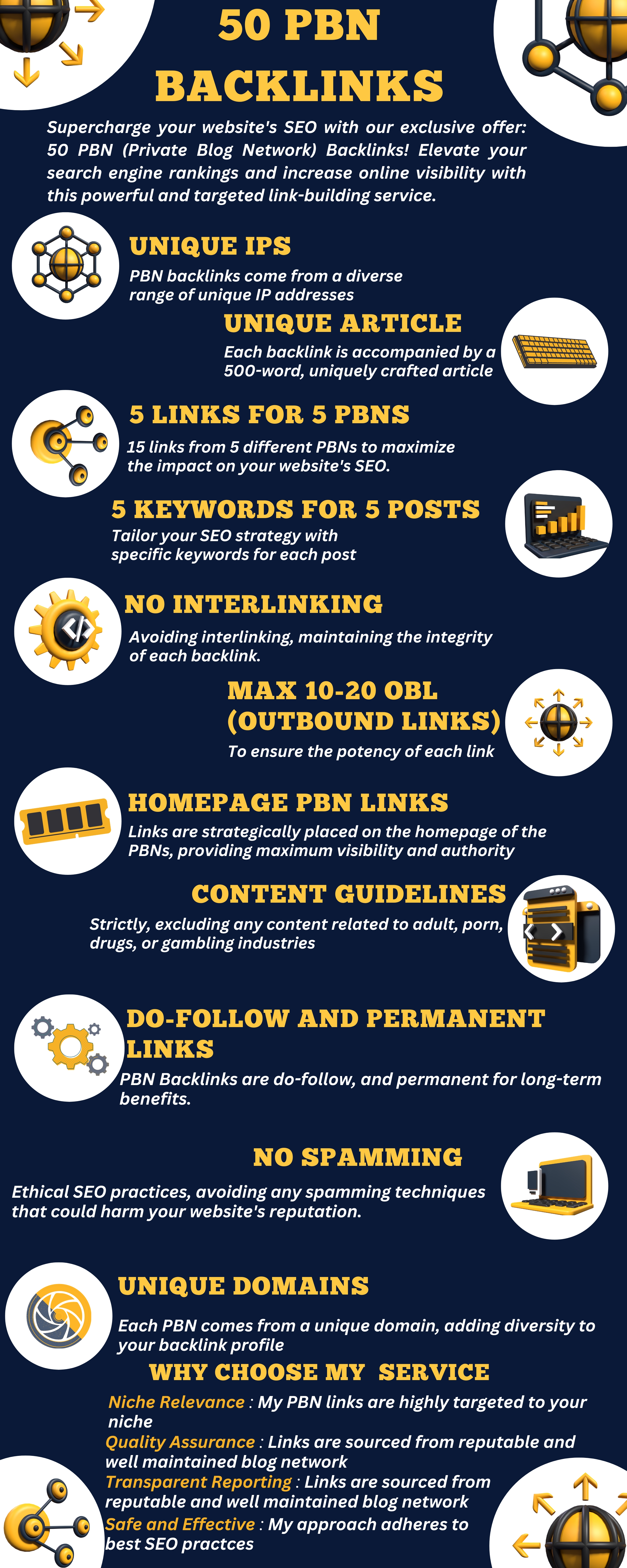 50 PBN BACKLINKS

Supercharge your website's SEO with our exclusive offer: 50 PBN (Private Blog Network) Backlinks! Elevate your search engine rankings and increase online visibility with this powerful and targeted link-building service.

UNIQUE IPS

PBN backlinks come from a diverse range of unique IP addresses

UNIQUE ARTICLE

Each backlink is accompanied by a 500-word, uniquely crafted article

5 LINKS FOR 5 PBNS

15 links from 5 different PBNs to maximize the impact on your website's SEO.

5 KEYWORDS FOR 5 POSTS

Tailor your SEO strategy with specific keywords for each post

NO INTERLINKING

Avoiding interlinking, maintaining the integrity of each backlink.

MAX 10-20 OBL (OUTBOUND LINKS)

To ensure the potency of each link

HOMEPAGE PBN LINKS

Links are strategically placed on the homepage of the PBNs, providing maximum visibility and authority

CONTENT GUIDELINES

Strictly, excluding any content related to adult, porn, drugs, or gambling industries

DO-FOLLOW AND PERMANENT LINKS

PBN Backlinks are do-follow, and permanent for long-term benefits.

NO SPAMMING

Ethical SEO practices, avoiding any spamming techniques that could harm your website's reputation.

UNIQUE DOMAINS

Each PBN comes from a unique domain, adding diversity to your backlink profile

WHY CHOOSE MY SERVICE

Niche Relevance : My PBN links are highly targeted to your niche
Quality Assurance : Links are sourced from reputable and well maintained blog network
Transparent Reporting : Links are sourced from reputable and well maintained blog network
Safe and Effective : My approach adheres to best SEO practces